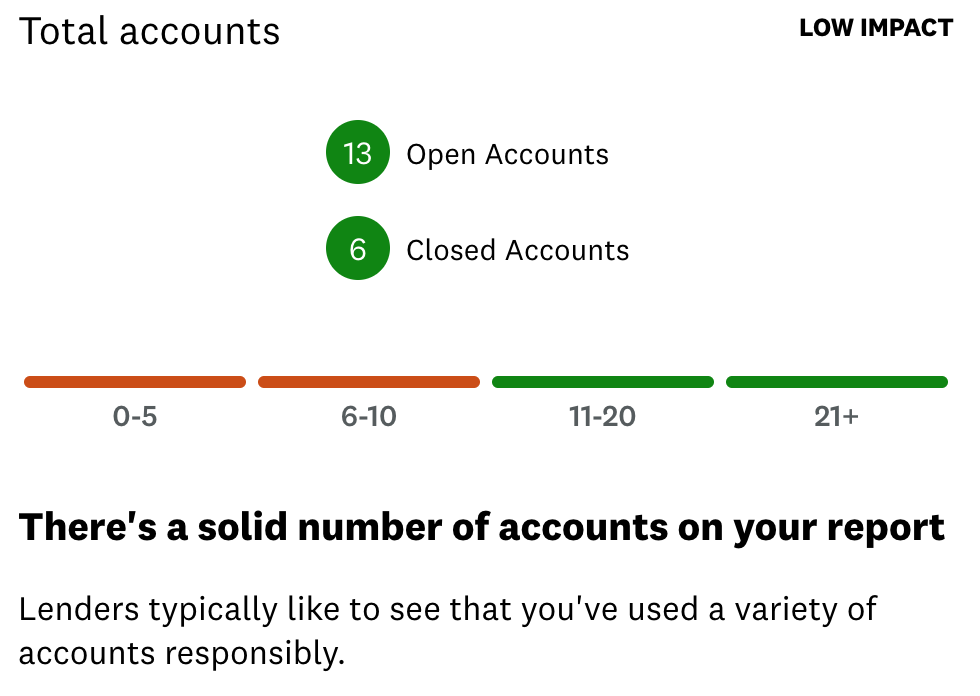 Total accounts

LOW IMPACT

13 Open Accounts

6 Closed Accounts

0-5

6-10

11-20

21+

There's a solid number of accounts on your report

Lenders typically like to see that you've used a variety of accounts responsibly.